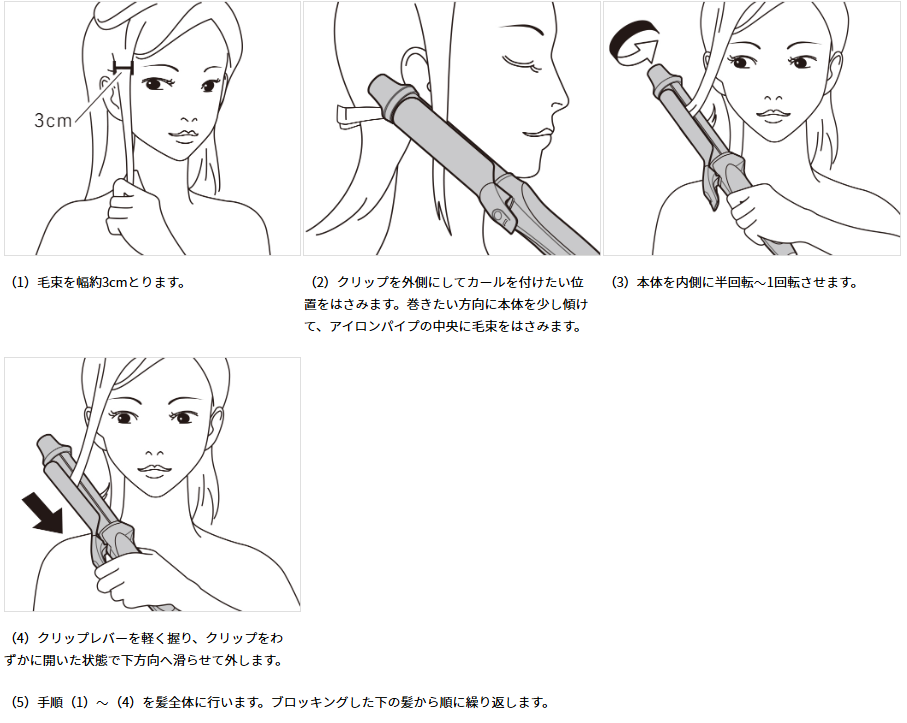 3cm

（1）毛束を幅約3cmとります。

（2）クリップを外側にしてカールを付けたい位置をはさみます。巻きたい方向に本体を少し傾けて、アイロンパイプの中央に毛束をはさみます。

（3）本体を内側に半回転～1回転させます。

（4）クリップレバーを軽く握り、クリップをわずかに開いた状態で下方向へ滑らせて外します。

（5）手順（1）～（4）を髪全体に行います。ブロッキングした下の髪から順に繰り返します。