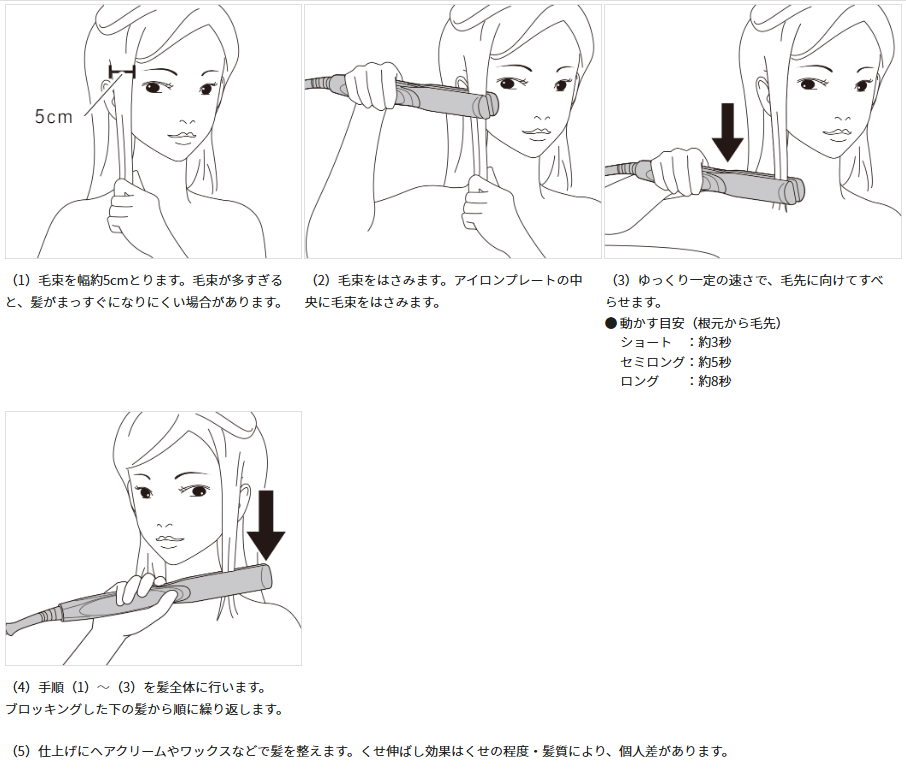 5cm

（1）毛束を幅約5cmとります。毛束が多すぎると、髪がまっすぐになりにくい場合があります。

（2）毛束をはさみます。アイロンプレートの中央に毛束をはさみます。

（3）ゆっくり一定の速さで、毛先に向けてすべらせます。
●動かす目安（根元から毛先）
ショート　：約3秒
セミロング：約5秒
ロング　　：約8秒

（4）手順（1）～（3）を髪全体に行います。
ブロッキングした下の髪から順に繰り返します。

（5）仕上げにヘアクリームやワックスなどで髪を整えます。くせ伸ばし効果はくせの程度・髪質により、個人差があります。