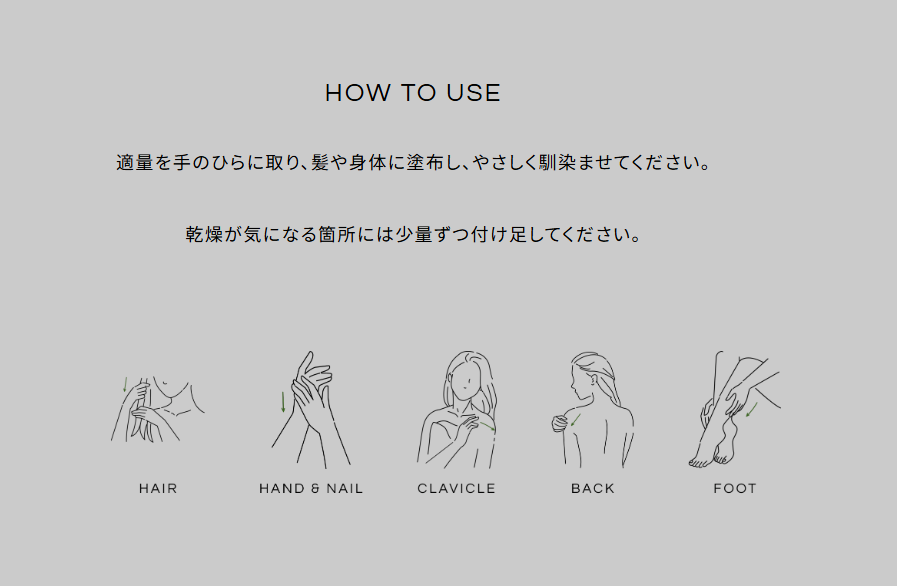 HOW TO USE

適量を手のひらに取り、髪や身体に塗布し、やさしく馴染ませてください。

乾燥が気になる箇所には少量ずつ付け足してください。

HAIR

HAND & NAIL

CLAVICLE

BACK

FOOT